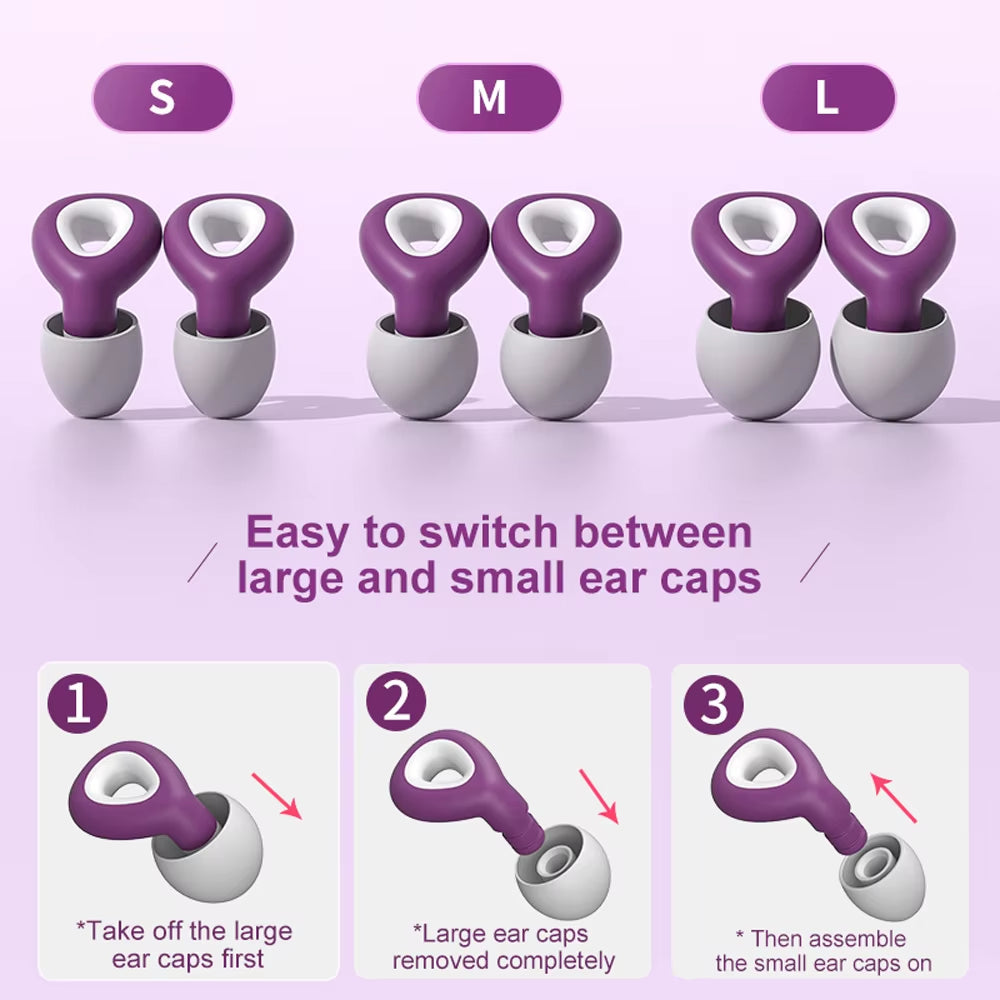 S

M

L

Easy to switch between large and small ear caps

1

*Take off the large ear caps first

2

*Large ear caps removed completely

3

* Then assemble the small ear caps on